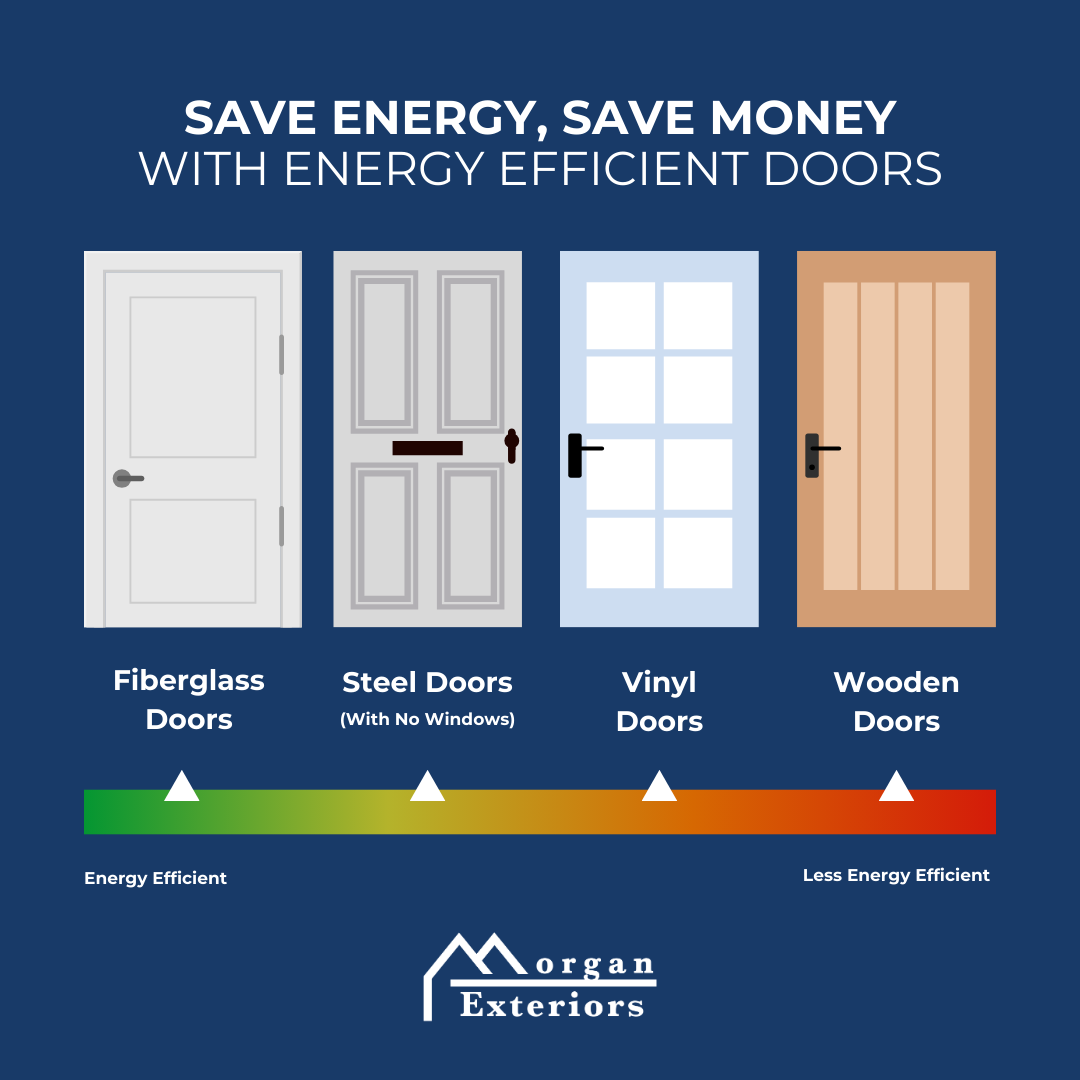 SAVE ENERGY, SAVE MONEY
WITH ENERGY EFFICIENT DOORS

Fiberglass Doors

Steel Doors
(With No Windows)

Vinyl Doors

Wooden Doors

Energy Efficient

Less Energy Efficient

Morgan
Exteriors